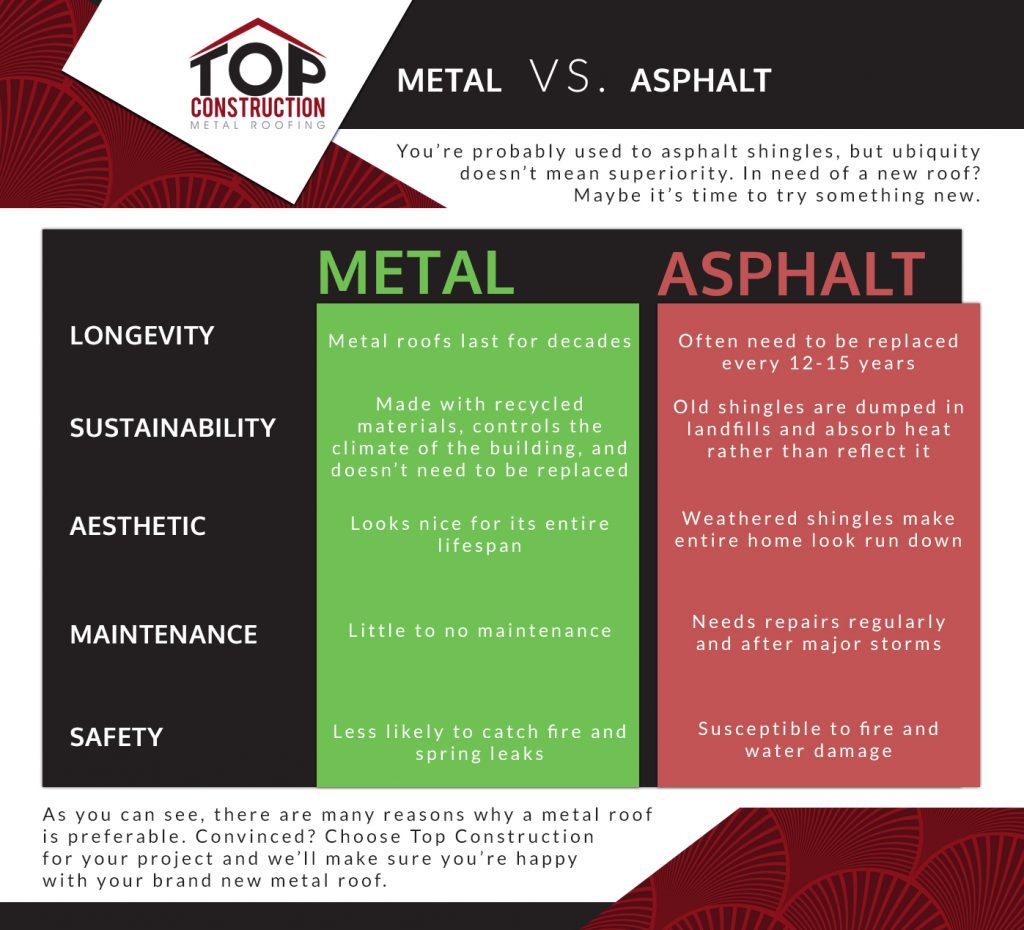 TOP
CONSTRUCTION
METAL ROOFING

METAL VS. ASPHALT

You're probably used to asphalt shingles, but ubiquity doesn't mean superiority. In need of a new roof? Maybe it's time to try something new.

| | METAL | ASPHALT |
|---|---|---|
| LONGEVITY | Metal roofs last for decades | Often need to be replaced every 12-15 years |
| SUSTAINABILITY | Made with recycled materials, controls the climate of the building, and doesn't need to be replaced | Old shingles are dumped in landfills and absorb heat rather than reflect it |
| AESTHETIC | Looks nice for its entire lifespan | Weathered shingles make entire home look run down |
| MAINTENANCE | Little to no maintenance | Needs repairs regularly and after major storms |
| SAFETY | Less likely to catch fire and spring leaks | Susceptible to fire and water damage |

As you can see, there are many reasons why a metal roof is preferable. Convinced? Choose Top Construction for your project and we'll make sure you're happy with your brand new metal roof.